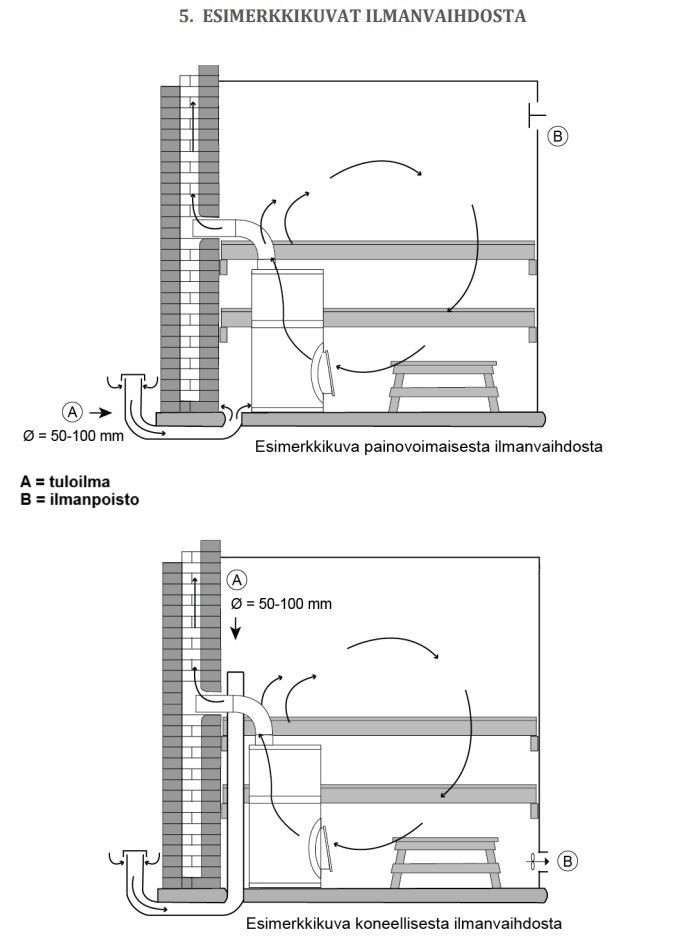 5. ESIMERKKIKUVAT ILMANVAIHDOSTA

B

A

Ø = 50-100 mm

Esimerkkikuva painovoimaisesta ilmanvaihdosta

A = tuloilma
B = ilmanpoisto

A

Ø = 50-100 mm

B

Esimerkkikuva koneellisesta ilmanvaihdosta