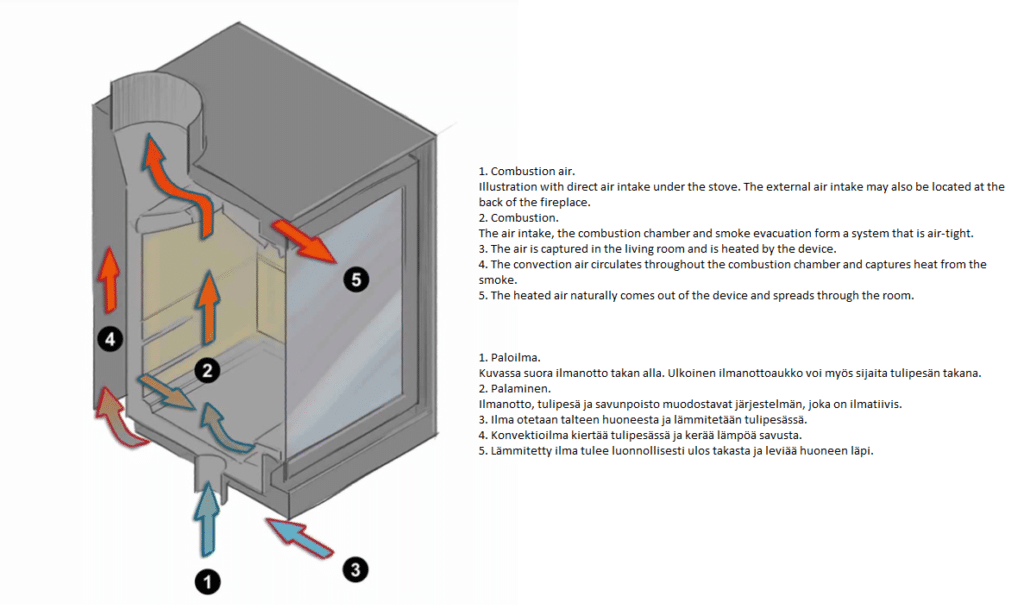 5

4

2

1

3

1. Combustion air.
Illustration with direct air intake under the stove. The external air intake may also be located at the back of the fireplace.
2. Combustion.
The air intake, the combustion chamber and smoke evacuation form a system that is air-tight.
3. The air is captured in the living room and is heated by the device.
4. The convection air circulates throughout the combustion chamber and captures heat from the smoke.
5. The heated air naturally comes out of the device and spreads through the room.

1. Paloilma.
Kuvassa suora ilmanotto takan alla. Ulkoinen ilmanottoaukko voi myös sijaita tulipesän takana.
2. Palaminen.
Ilmanotto, tulipesä ja savunpoisto muodostavat järjestelmän, joka on ilmatiivis.
3. Ilma otetaan talteen huoneesta ja lämmitetään tulipesässä.
4. Konvektioilma kiertää tulipesässä ja kerää lämpöä savusta.
5. Lämmitetty ilma tulee luonnollisesti ulos takasta ja leviää huoneen läpi.